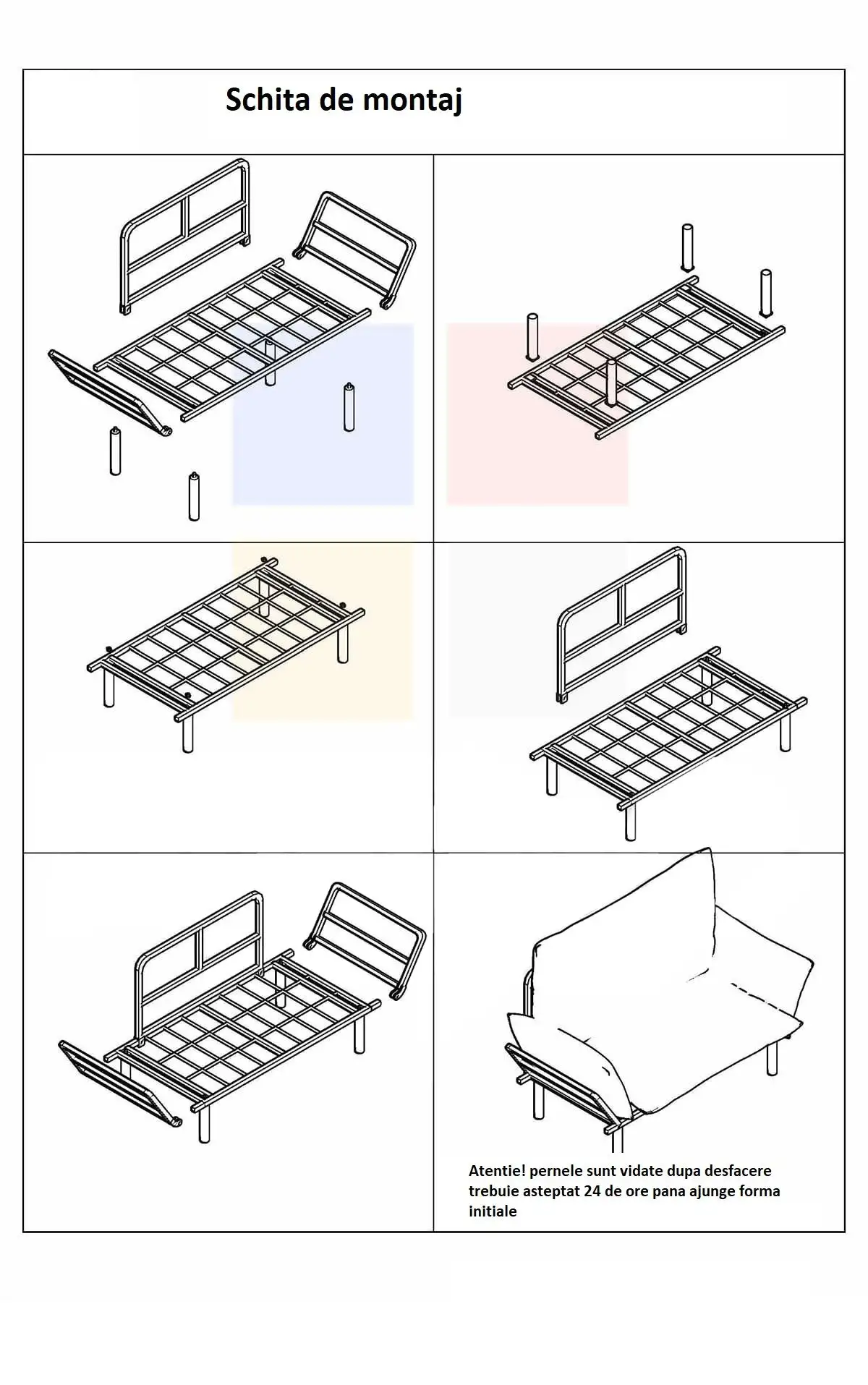 Schita de montaj

Atentie! pernele sunt vidate dupa desfacere trebuie asteptat 24 de ore pana ajunge forma initiale